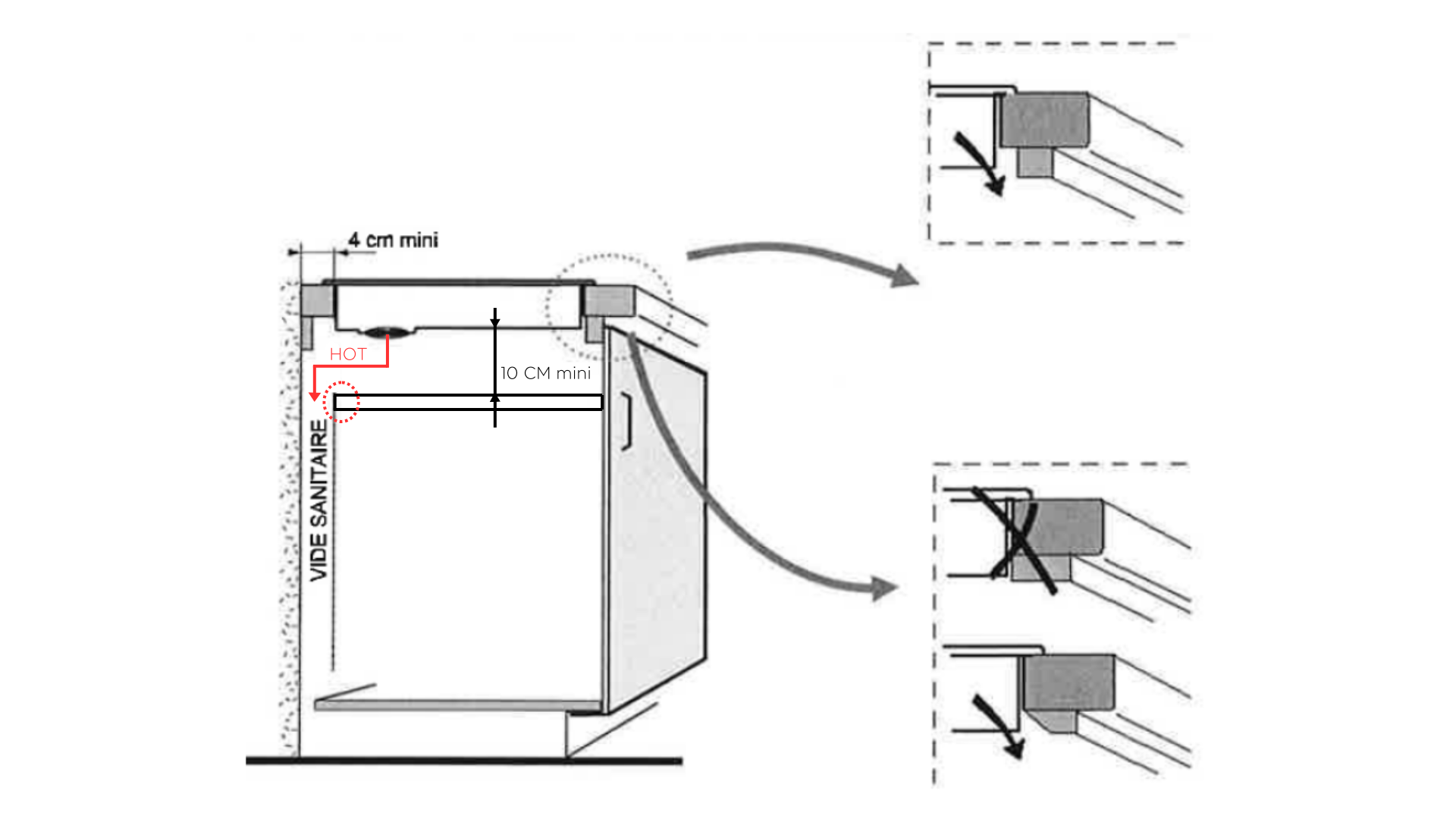 4 cm mini

HOT

10 CM mini

VIDE SANITAIRE